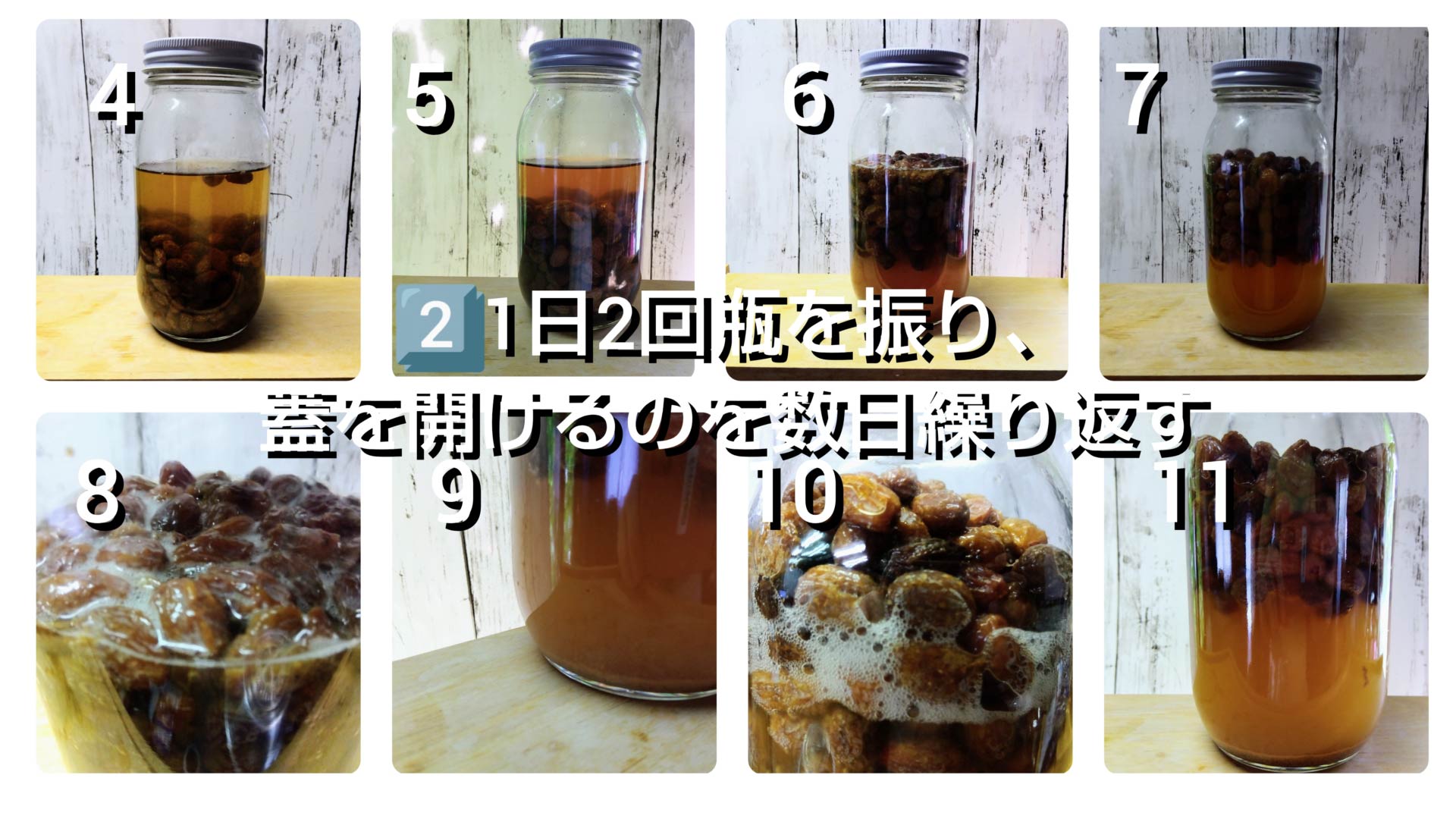 4
5
6
7
2 1日2回瓶を振り、
蓋を開けるのを数日繰り返す
8
9
10
11