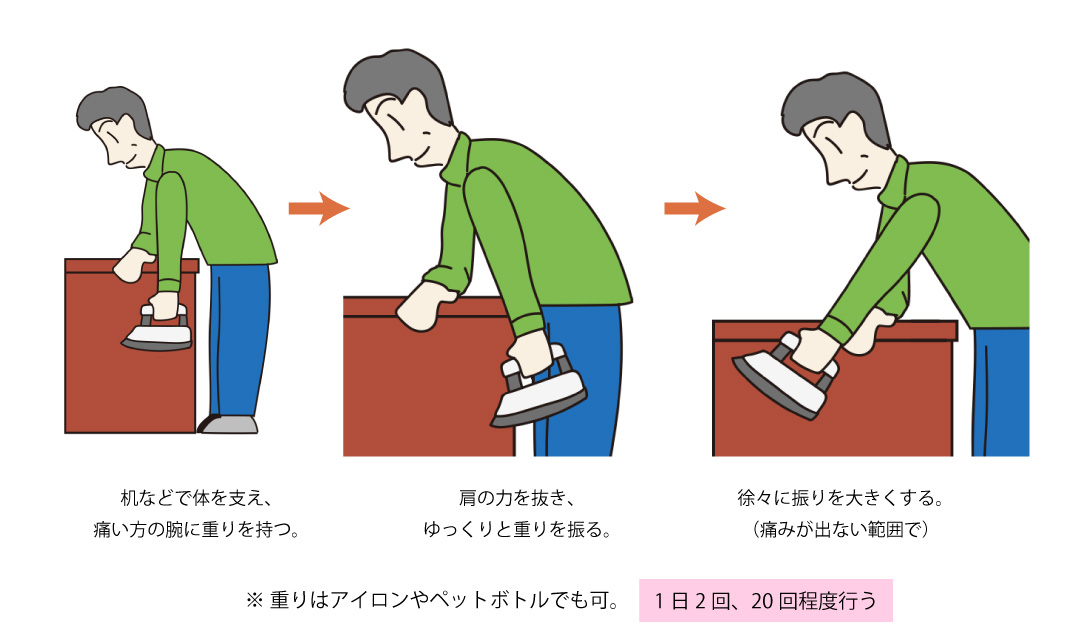 机などで体を支え、
痛い方の腕に重りを持つ。

肩の力を抜き、
ゆっくりと重りを振る。

徐々に振りを大きくする。
（痛みが出ない範囲で）

※ 重りはアイロンやペットボトルでも可。 1日2回、20回程度行う