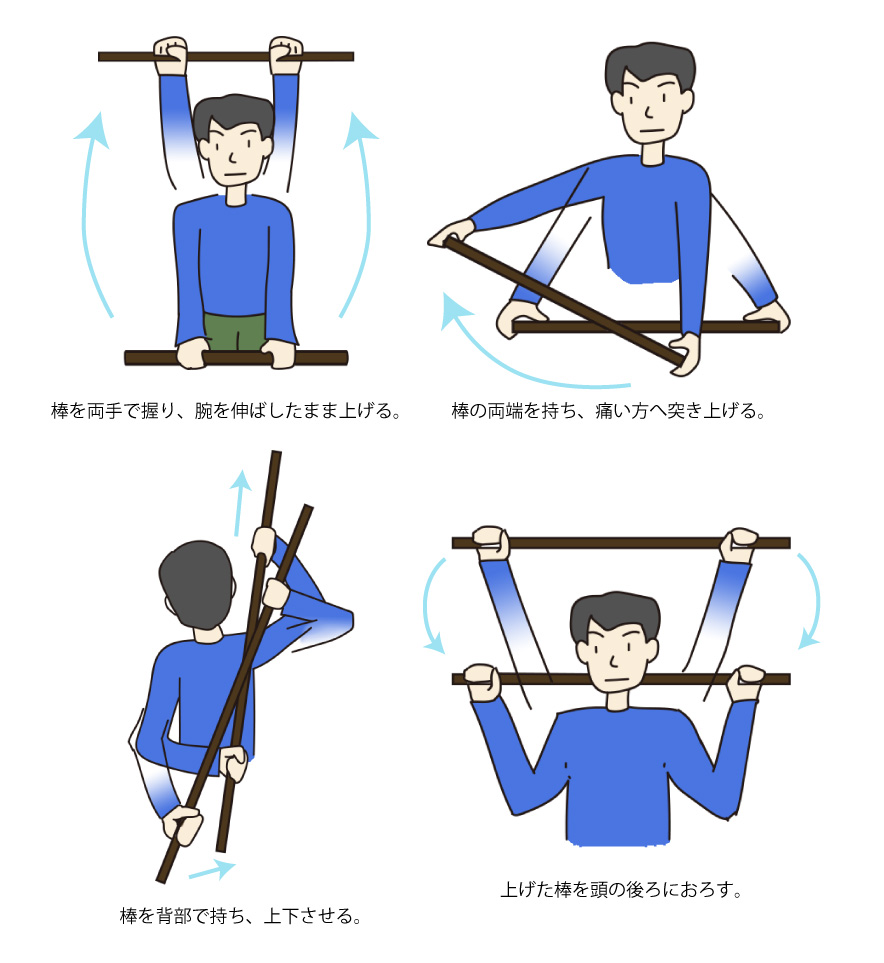 棒を両手で握り、腕を伸ばしたまま上げる。

棒の両端を持ち、痛い方へ突き上げる。

棒を背部で持ち、上下させる。

上げた棒を頭の後ろにおろす。